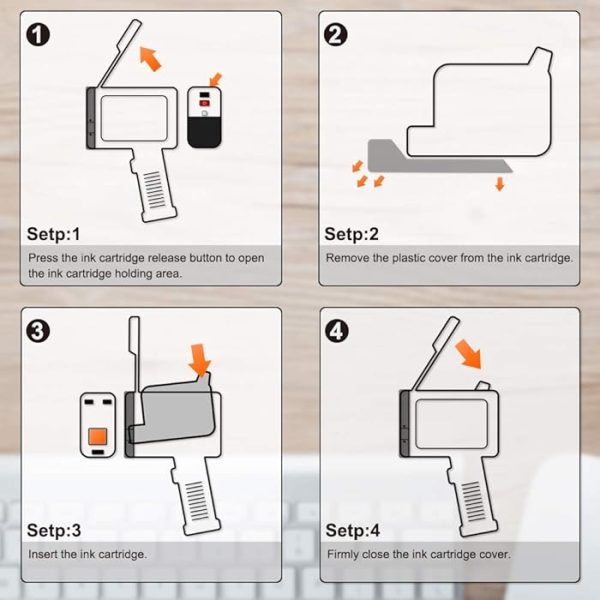 1

Setp:1

Press the ink cartridge release button to open the ink cartridge holding area.

2

Setp:2

Remove the plastic cover from the ink cartridge.

3

Setp:3

Insert the ink cartridge.

4

Setp:4

Firmly close the ink cartridge cover.